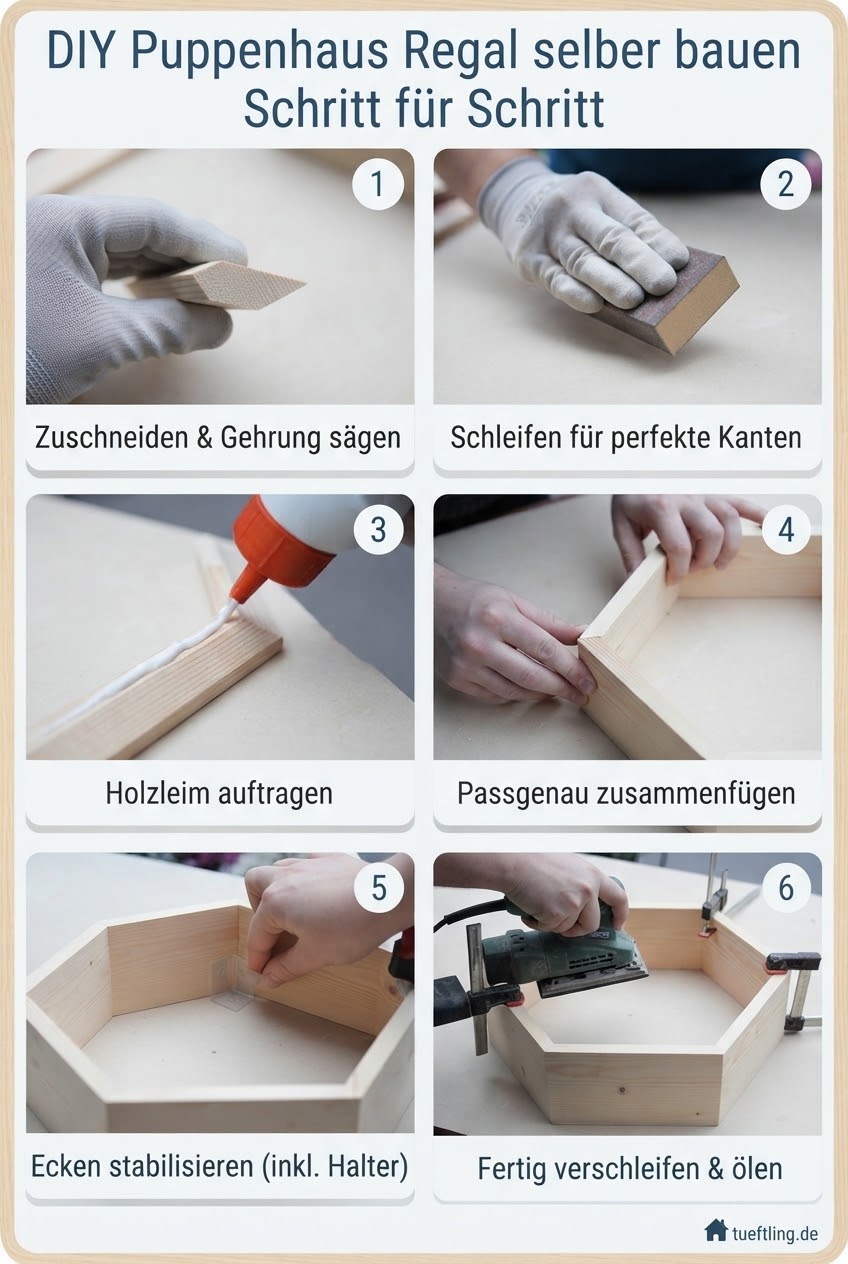 DIY Puppenhaus Regal selber bauen Schritt für Schritt

1

Zuschneiden & Gehrung sägen

2

Schleifen für perfekte Kanten

3

Holzleim auftragen

4

Passgenau zusammenfügen

5

Ecken stabilisieren (inkl. Halter)

6

Fertig verschleifen & ölen

tueftling.de